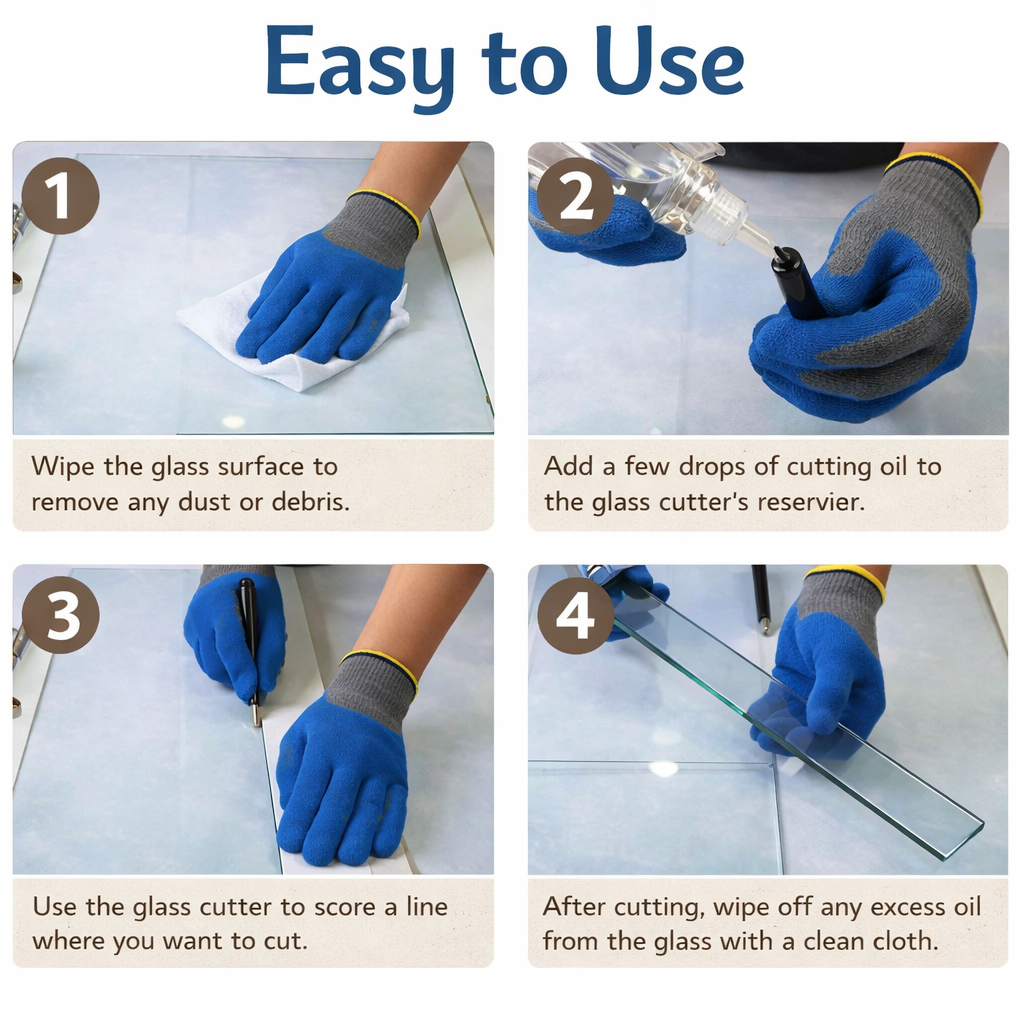 Easy to Use

1

Wipe the glass surface to remove any dust or debris.

2

Add a few drops of cutting oil to the glass cutter's reservier.

3

Use the glass cutter to score a line where you want to cut.

4

After cutting, wipe off any excess oil from the glass with a clean cloth.