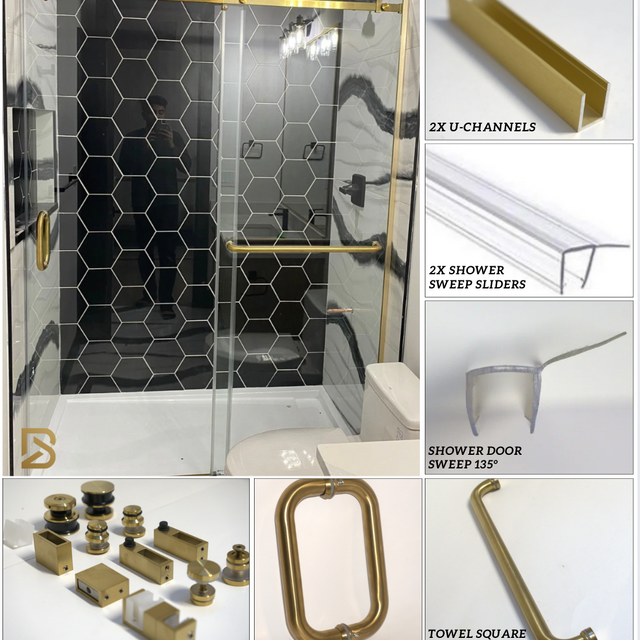 2X U-CHANNELS

2X SHOWER SWEEP SLIDERS

SHOWER DOOR SWEEP 135°

TOWEL SQUARE