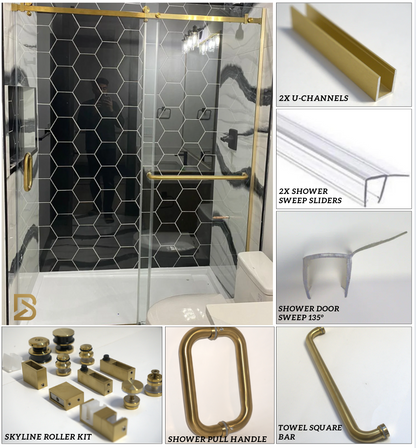 2X U-CHANNELS

2X SHOWER SWEEP SLIDERS

SHOWER DOOR SWEEP 135°

SKYLINE ROLLER KIT

SHOWER PULL HANDLE

TOWEL SQUARE BAR