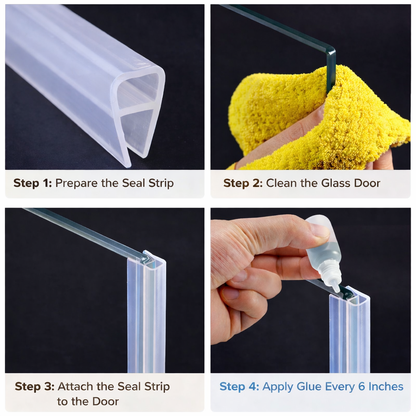 Step 1: Prepare the Seal Strip

Step 2: Clean the Glass Door

Step 3: Attach the Seal Strip to the Door

Step 4: Apply Glue Every 6 Inches