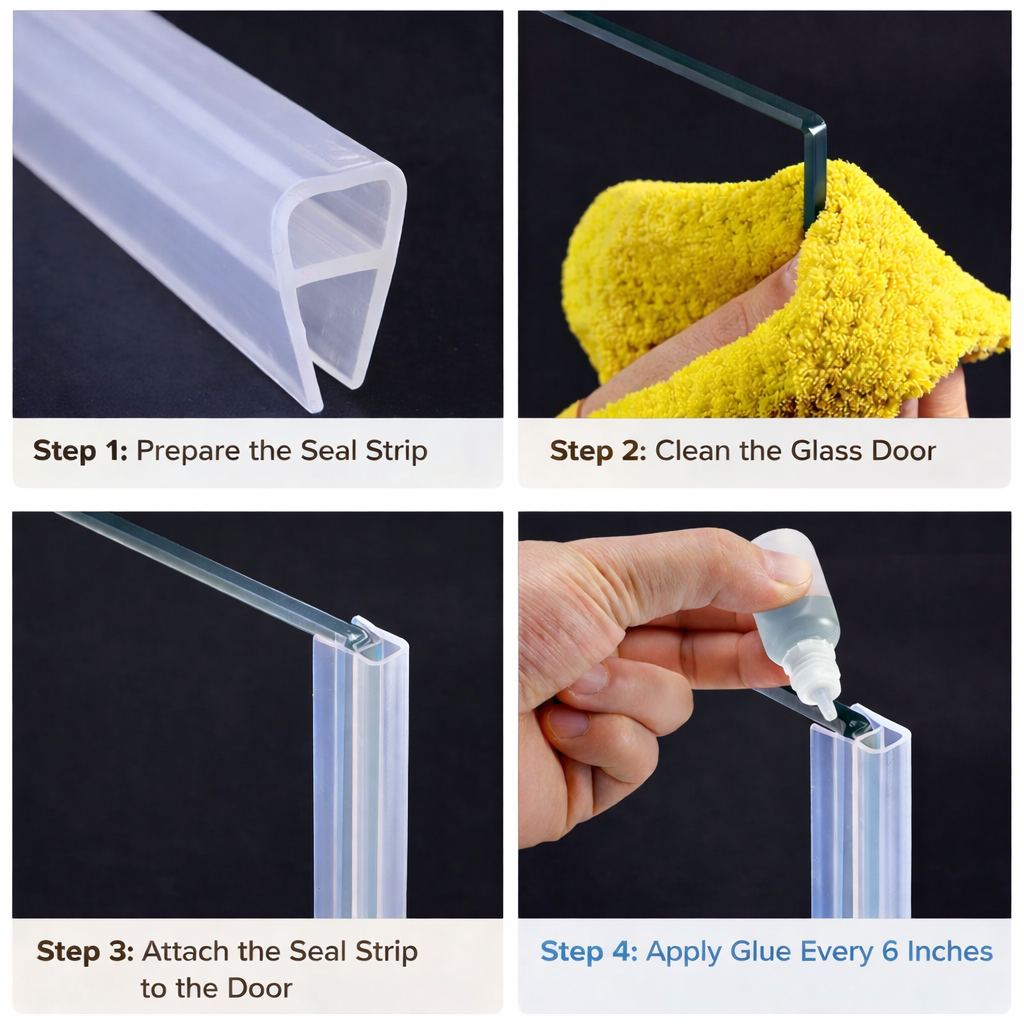 Step 1: Prepare the Seal Strip

Step 2: Clean the Glass Door

Step 3: Attach the Seal Strip to the Door

Step 4: Apply Glue Every 6 Inches