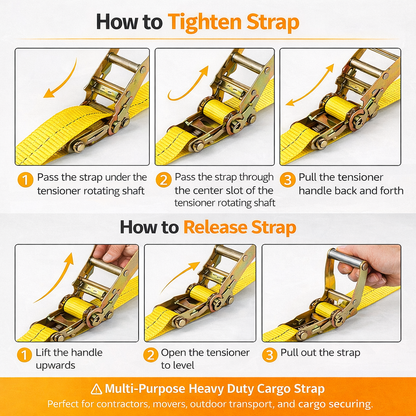 How to Tighten Strap

1 Pass the strap under the tensioner rotating shaft

2 Pass the strap through the center slot of the tensioner rotating shaft

3 Pull the tensioner handle back and forth

How to Release Strap

1 Lift the handle upwards

2 Open the tensioner to level

3 Pull out the strap

⚠ Multi-Purpose Heavy Duty Cargo Strap

Perfect for contractors, movers, outdoor transport, and cargo securing.